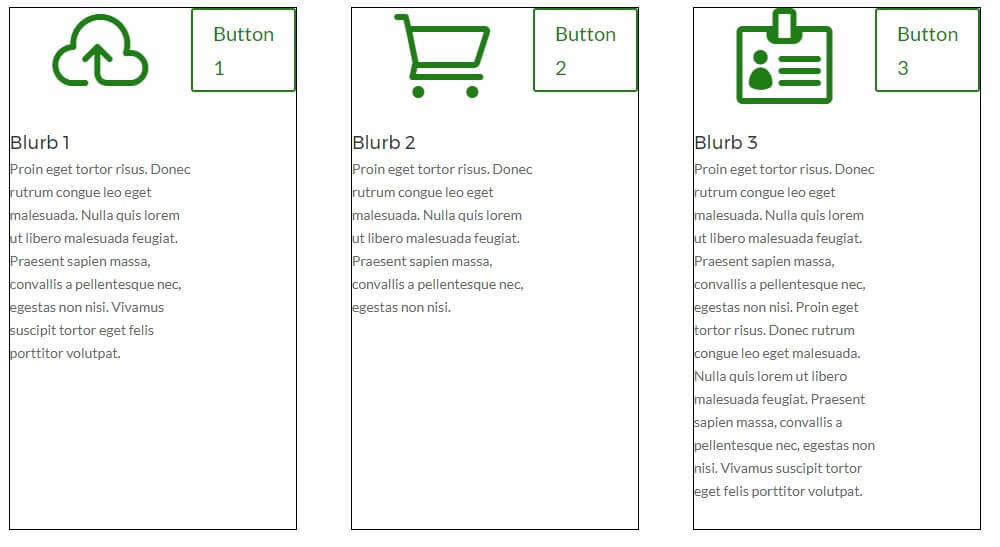 Button 1

Blurb 1

Proin eget tortor risus. Donec rutrum congue leo eget malesuada. Nulla quis lorem ut libero malesuada feugiat. Praesent sapien massa, convallis a pellentesque nec, egestas non nisi. Vivamus suscipit tortor eget felis porttitor volutpat.

Button 2

Blurb 2

Proin eget tortor risus. Donec rutrum congue leo eget malesuada. Nulla quis lorem ut libero malesuada feugiat. Praesent sapien massa, convallis a pellentesque nec, egestas non nisi.

Button 3

Blurb 3

Proin eget tortor risus. Donec rutrum congue leo eget malesuada. Nulla quis lorem ut libero malesuada feugiat. Praesent sapien massa, convallis a pellentesque nec, egestas non nisi. Proin eget tortor risus. Donec rutrum congue leo eget malesuada. Nulla quis lorem ut libero malesuada feugiat. Praesent sapien massa, convallis a pellentesque nec, egestas non nisi. Vivamus suscipit tortor eget felis porttitor volutpat.